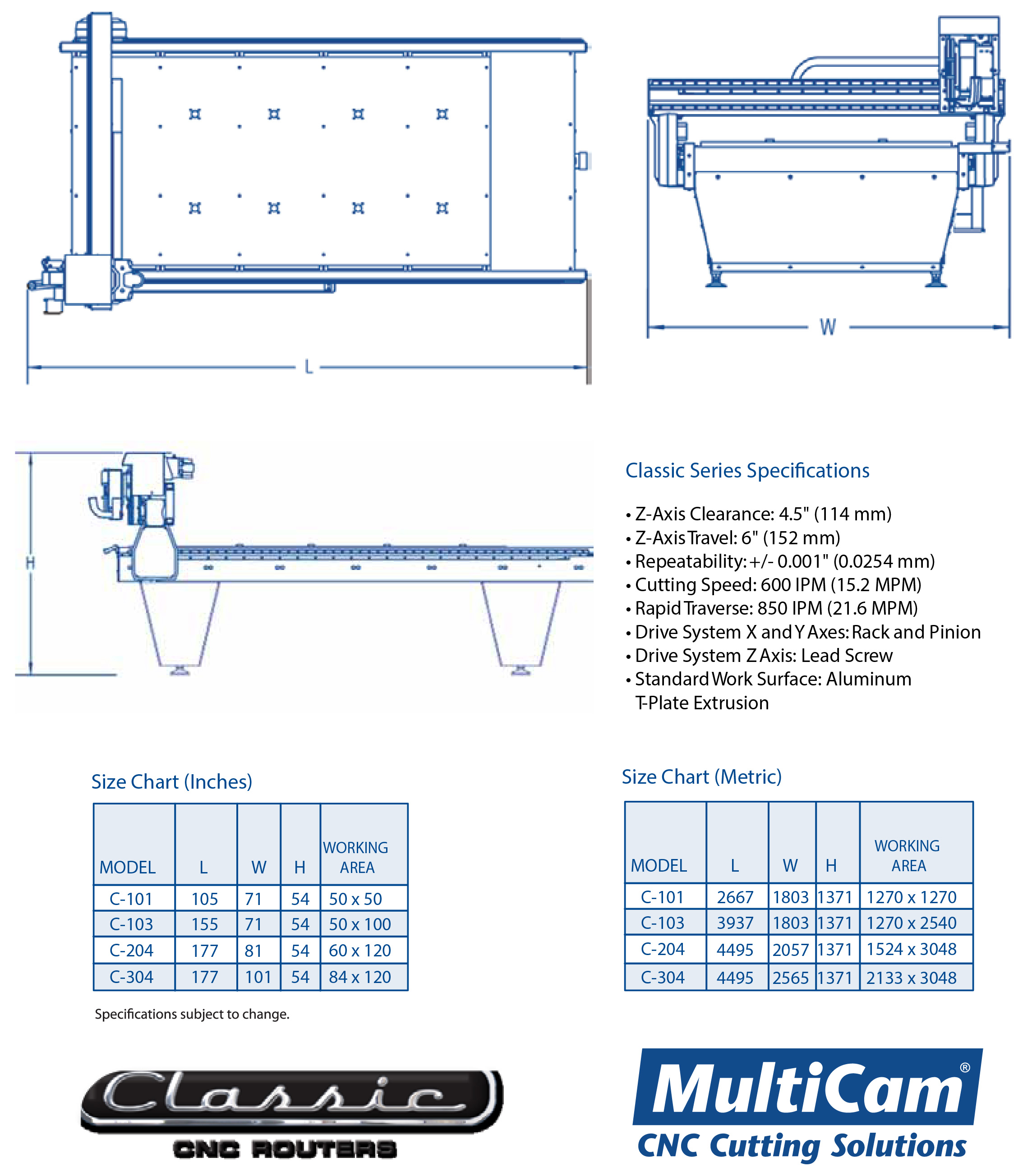 L

W

H

Classic Series Specifications

• Z-Axis Clearance: 4.5" (114 mm)
• Z-Axis Travel: 6" (152 mm)
• Repeatability: +/- 0.001" (0.0254 mm)
• Cutting Speed: 600 IPM (15.2 MPM)
• Rapid Traverse: 850 IPM (21.6 MPM)
• Drive System X and Y Axes: Rack and Pinion
• Drive System Z Axis: Lead Screw
• Standard Work Surface: Aluminum T-Plate Extrusion

Size Chart (Inches)

| MODEL | L | W | H | WORKING AREA |
|---|---|---|---|---|
| C-101 | 105 | 71 | 54 | 50 x 50 |
| C-103 | 155 | 71 | 54 | 50 x 100 |
| C-204 | 177 | 81 | 54 | 60 x 120 |
| C-304 | 177 | 101 | 54 | 84 x 120 |

Specifications subject to change.

Size Chart (Metric)

| MODEL | L | W | H | WORKING AREA |
|---|---|---|---|---|
| C-101 | 2667 | 1803 | 1371 | 1270 x 1270 |
| C-103 | 3937 | 1803 | 1371 | 1270 x 2540 |
| C-204 | 4495 | 2057 | 1371 | 1524 x 3048 |
| C-304 | 4495 | 2565 | 1371 | 2133 x 3048 |

Classic
CNC ROUTERS

MultiCam®
CNC Cutting Solutions